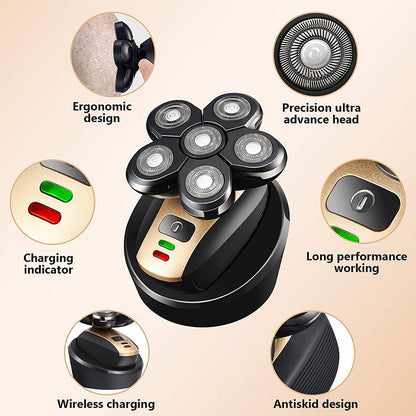 Ergonomic design

Precision ultra advance head

Charging indicator

Long performance working

Wireless charging

Antiskid design